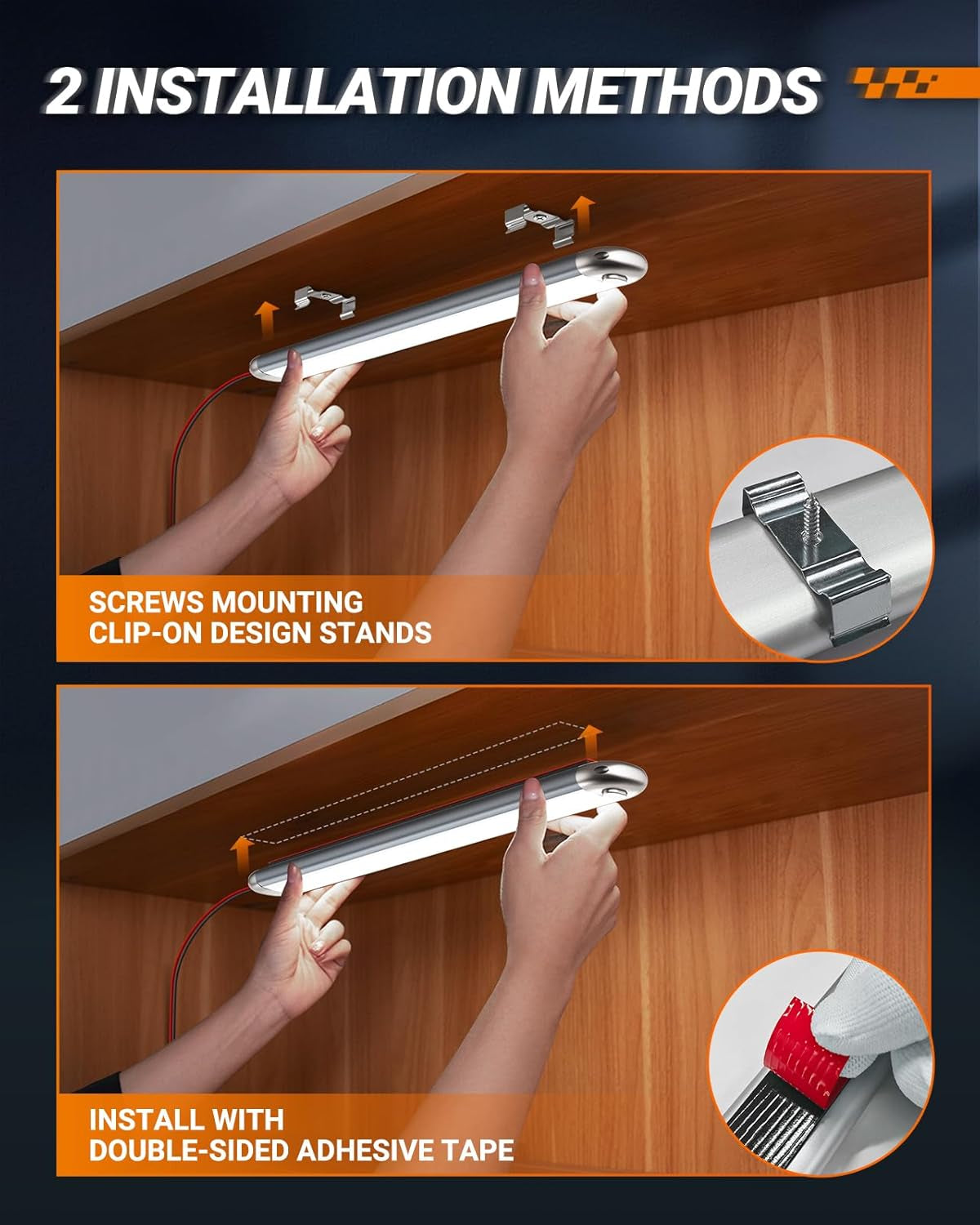 2 INSTALLATION METHODS

SCREWS MOUNTING
CLIP-ON DESIGN STANDS

INSTALL WITH
DOUBLE-SIDED ADHESIVE TAPE